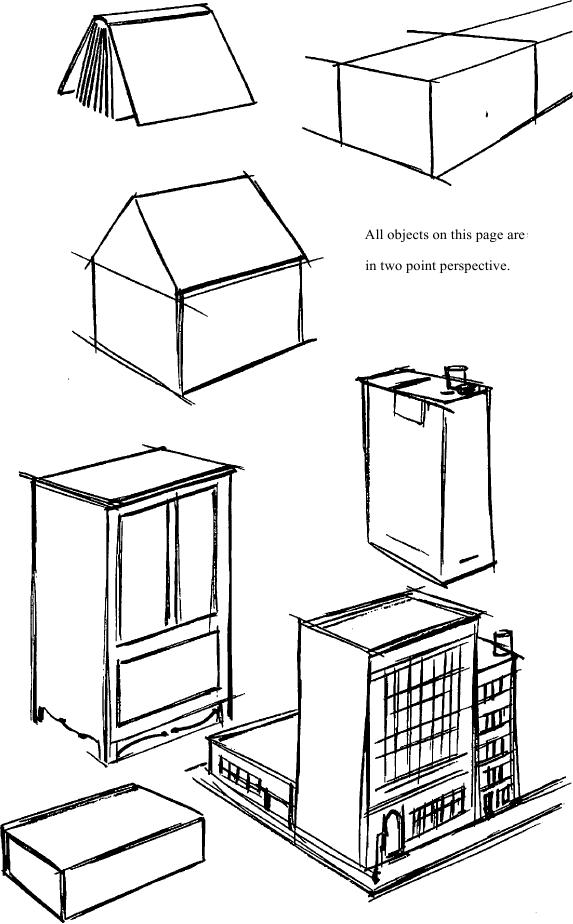 All objects on this page are in two point perspective.